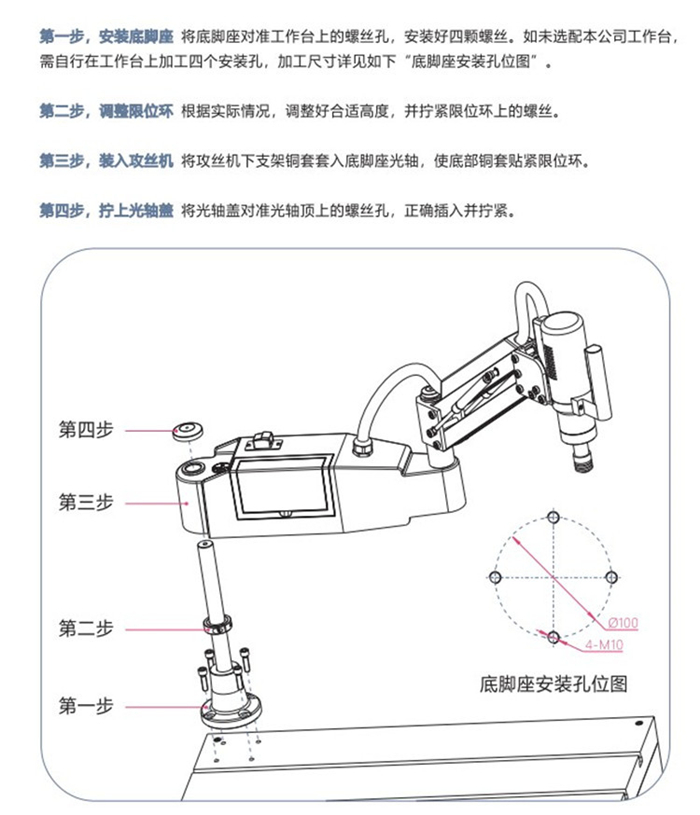 第一步，安装底脚座 将底脚座对准工作台上的螺丝孔，安装好四颗螺丝。如未选配本公司工作台，需自行在工作台上加工四个安装孔，加工尺寸详见如下“底脚座安装孔位图”。

第二步，调整限位环 根据实际情况，调整好合适高度，并拧紧限位环上的螺丝。

第三步，装入攻丝机 将攻丝机下支架铜套套入底脚座光轴，使底部铜套贴紧限位环。

第四步，拧上光轴盖 将光轴盖对准光轴顶上的螺丝孔，正确插入并拧紧。

第四步

第三步

第二步

第一步

Ø100

4-M10

底脚座安装孔位图